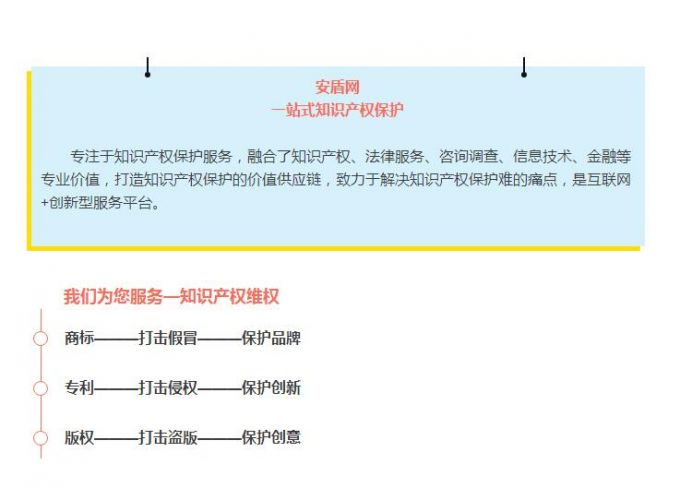 安盾网
一站式知识产权保护

专注于知识产权保护服务，融合了知识产权、法律服务、咨询调查、信息技术、金融等专业价值，打造知识产权保护的价值供应链，致力于解决知识产权保护难的痛点，是互联网+创新型服务平台。

我们为您服务—知识产权维权

商标———打击假冒———保护品牌

专利———打击侵权———保护创新

版权———打击盗版———保护创意